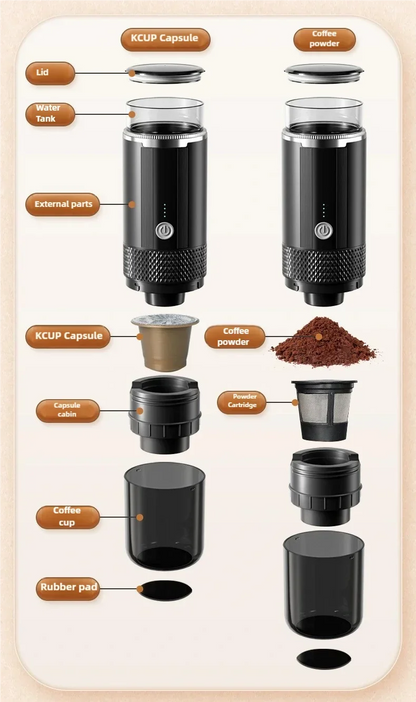 KCUP Capsule

Coffee powder

Lid

Water Tank

External parts

KCUP Capsule

Coffee powder

Capsule cabin

Powder Cartridge

Coffee cup

Rubber pad